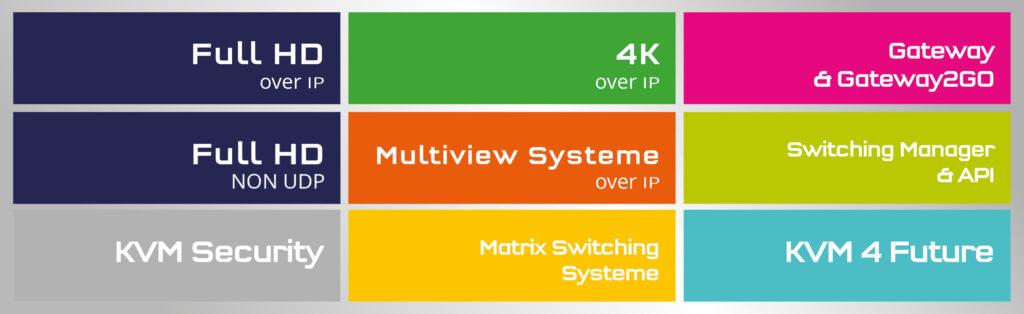 Full HD
over IP

Full HD
NON UDP

KVM Security

4K
over IP

Multiview Systeme
over IP

Matrix Switching
Systeme

Gateway
& Gateway2GO

Switching Manager
& API

KVM 4 Future